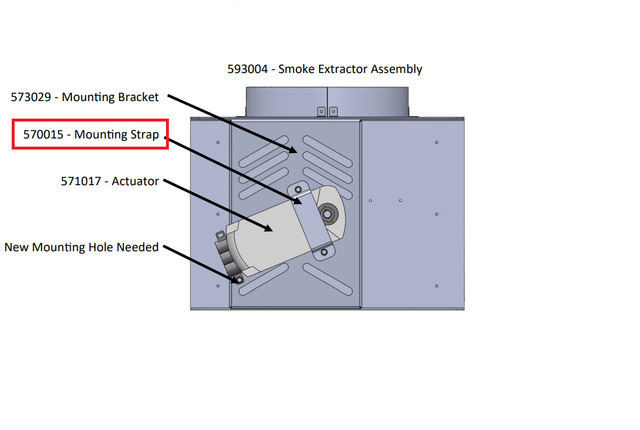 593004 - Smoke Extractor Assembly

573029 - Mounting Bracket

570015 - Mounting Strap

571017 - Actuator

New Mounting Hole Needed