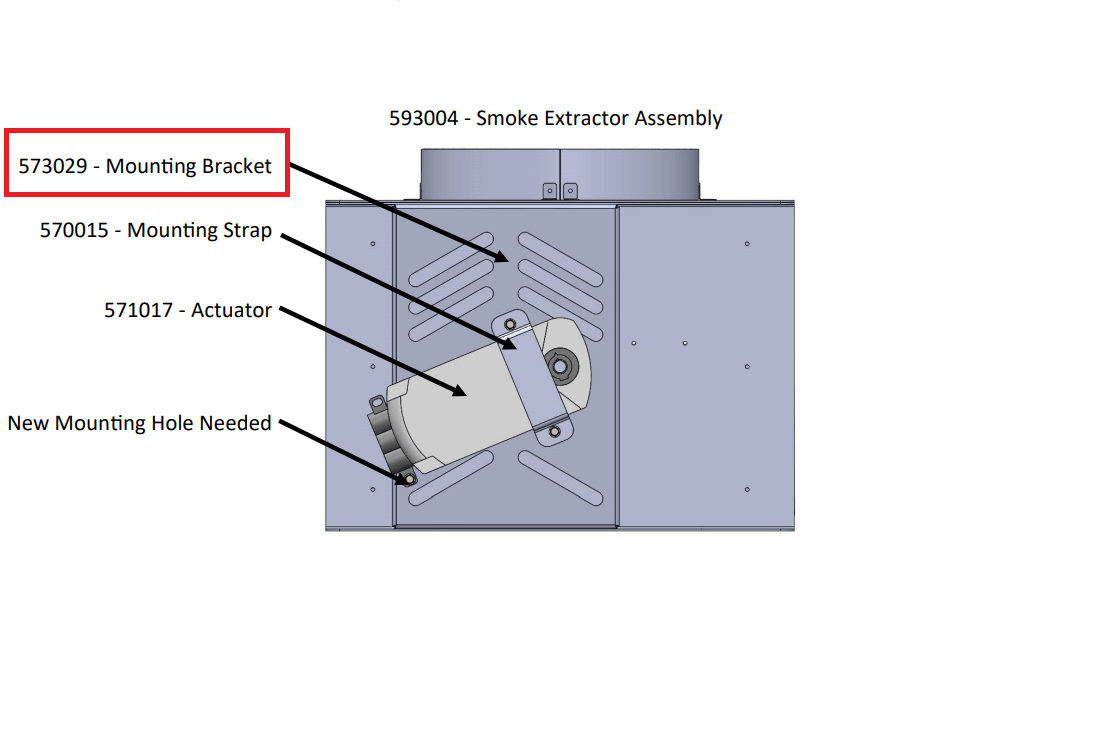 593004 - Smoke Extractor Assembly

573029 - Mounting Bracket

570015 - Mounting Strap

571017 - Actuator

New Mounting Hole Needed