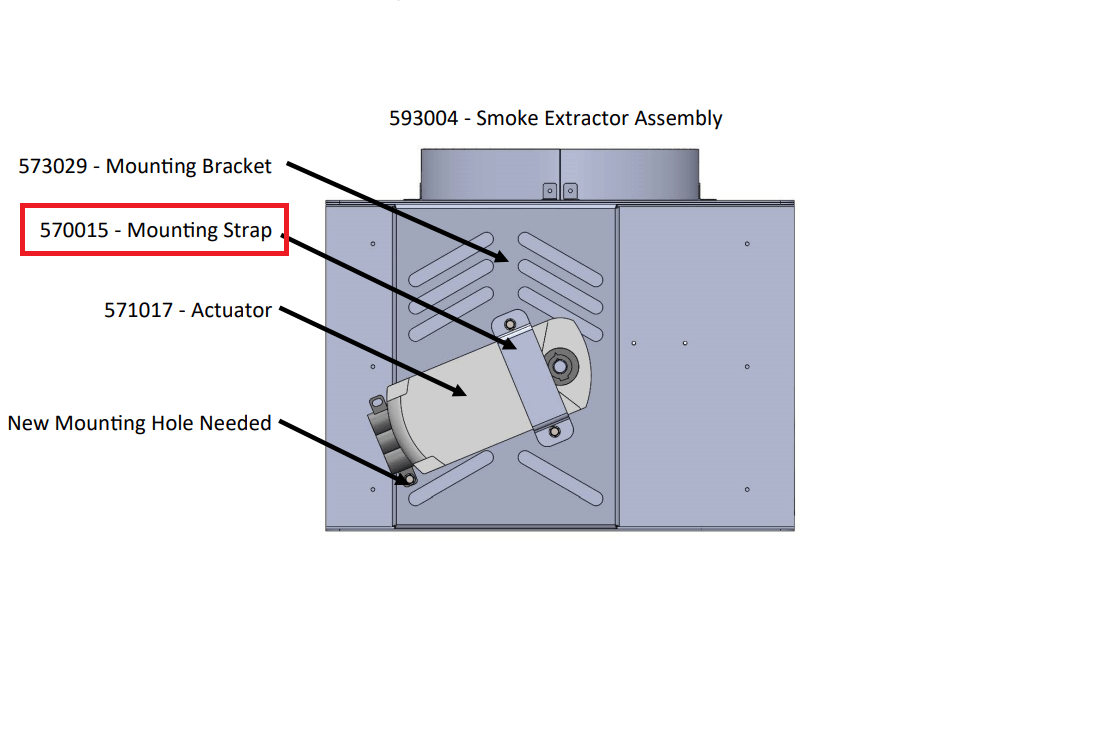 593004 - Smoke Extractor Assembly

573029 - Mounting Bracket

570015 - Mounting Strap

571017 - Actuator

New Mounting Hole Needed